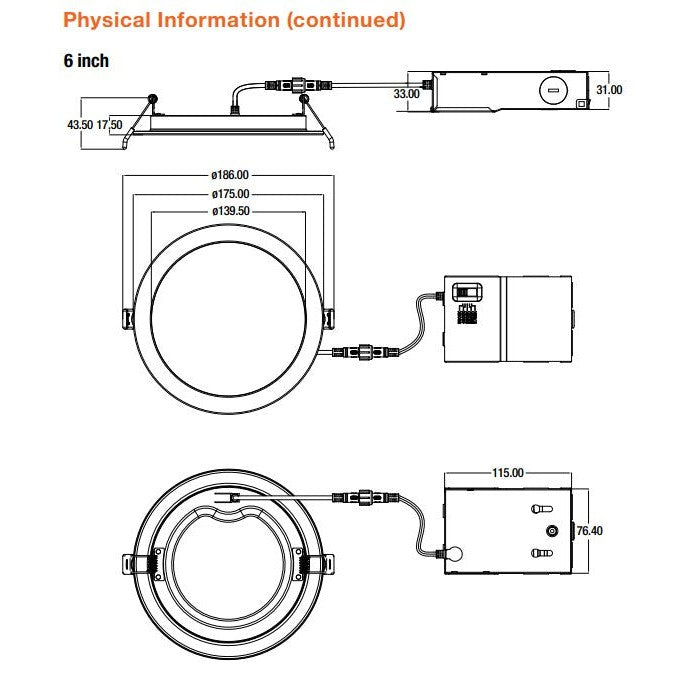 Physical Information (continued)

6 inch

43.50 17.50

33.00

31.00

ø186.00

ø175.00

ø139.50

115.00

76.40